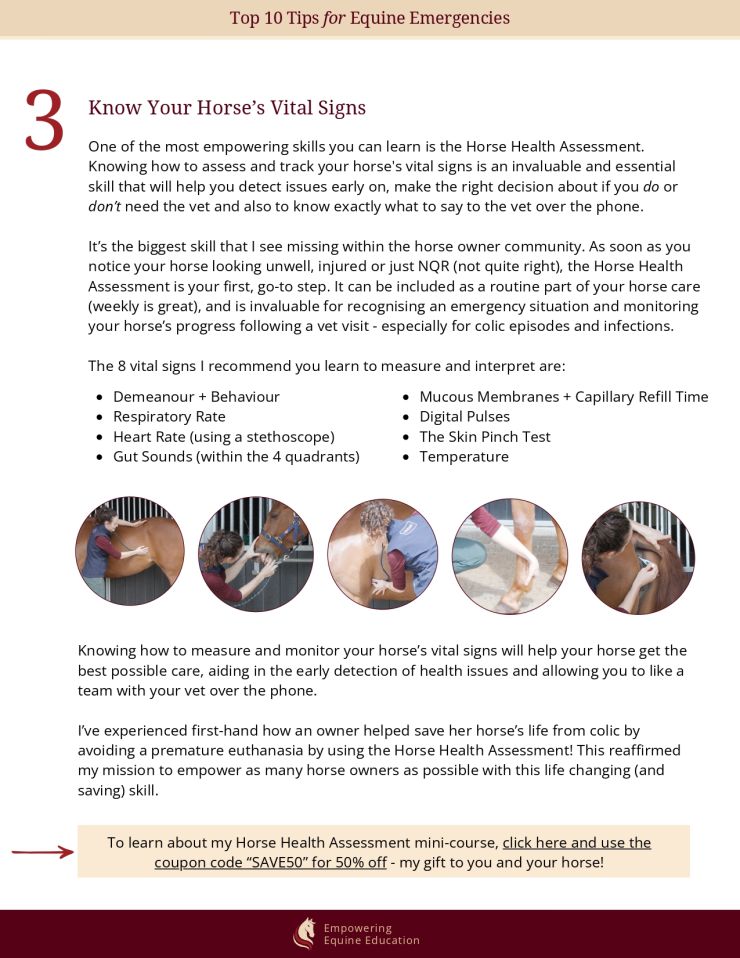 Top 10 Tips for Equine Emergencies

3

Know Your Horse's Vital Signs

One of the most empowering skills you can learn is the Horse Health Assessment. Knowing how to assess and track your horse's vital signs is an invaluable and essential skill that will help you detect issues early on, make the right decision about if you do or don't need the vet and also to know exactly what to say to the vet over the phone.

It's the biggest skill that I see missing within the horse owner community. As soon as you notice your horse looking unwell, injured or just NQR (not quite right), the Horse Health Assessment is your first, go-to step. It can be included as a routine part of your horse care (weekly is great), and is invaluable for recognising an emergency situation and monitoring your horse's progress following a vet visit - especially for colic episodes and infections.

The 8 vital signs I recommend you learn to measure and interpret are:

- Demeanour + Behaviour
- Respiratory Rate
- Heart Rate (using a stethoscope)
- Gut Sounds (within the 4 quadrants)
- Mucous Membranes + Capillary Refill Time
- Digital Pulses
- The Skin Pinch Test
- Temperature

Knowing how to measure and monitor your horse's vital signs will help your horse get the best possible care, aiding in the early detection of health issues and allowing you to like a team with your vet over the phone.

I've experienced first-hand how an owner helped save her horse's life from colic by avoiding a premature euthanasia by using the Horse Health Assessment! This reaffirmed my mission to empower as many horse owners as possible with this life changing (and saving) skill.

To learn about my Horse Health Assessment mini-course, click here and use the coupon code "SAVE50" for 50% off - my gift to you and your horse!

Empowering Equine Education